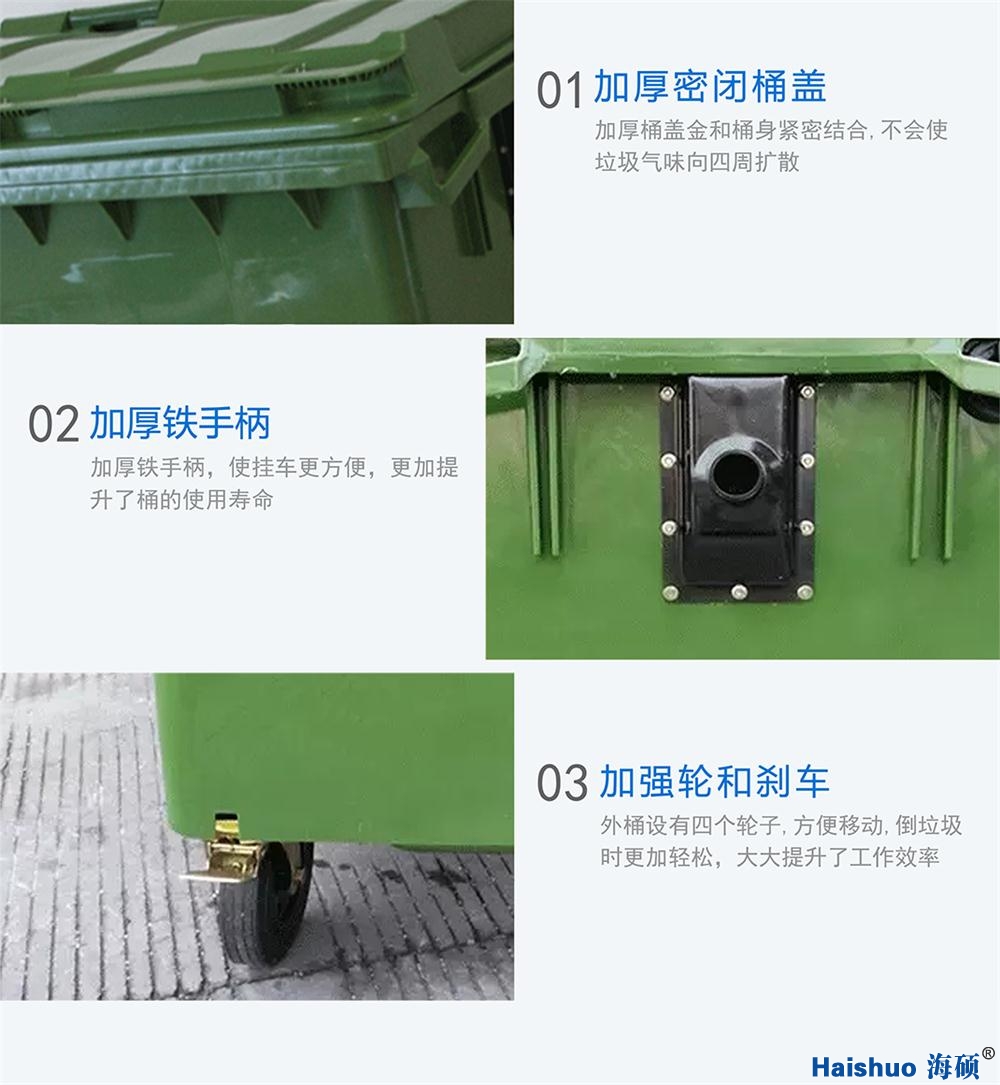 01 加厚密闭桶盖

加厚桶盖金和桶身紧密结合, 不会使垃圾气味向四周扩散

02 加厚铁手柄

加厚铁手柄，使挂车更方便，更加提升了桶的使用寿命

03 加强轮和刹车

外桶设有四个轮子, 方便移动, 倒垃圾时更加轻松，大大提升了工作效率

Haishuo 海硕®